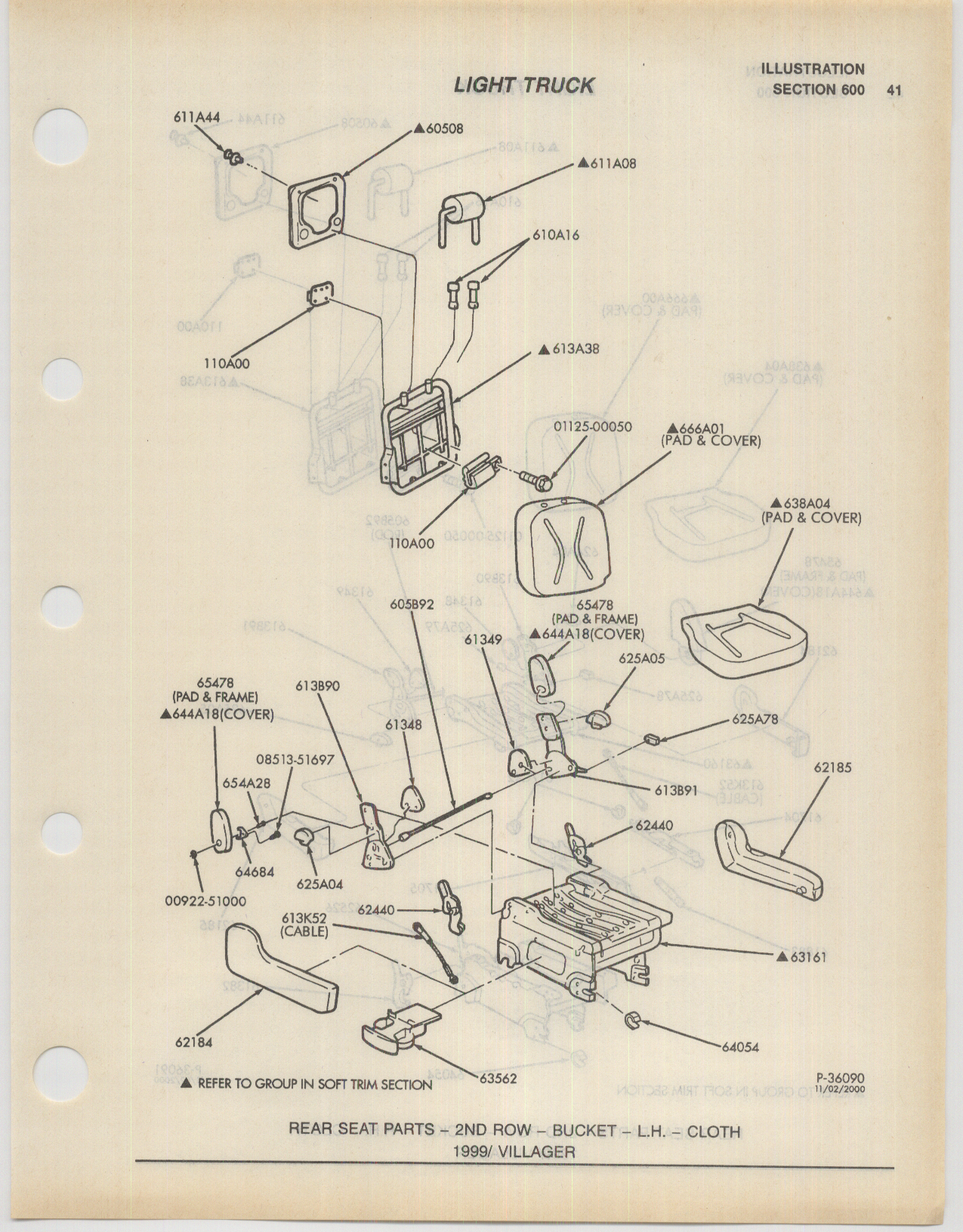 LIGHT TRUCK

ILLUSTRATION
SECTION 600 41

611A44
▲60508
▲611A08
610A16
110A00
▲613A38
01125-00050
▲666A01
(PAD & COVER)
110A00
▲638A04
(PAD & COVER)
605B92
65478
(PAD & FRAME)
▲644A18(COVER)
61349
625A05
65478
(PAD & FRAME)
▲644A18(COVER)
613B90
61348
625A78
08513-51697
654A28
613B91
62185
62440
64684
625A04
00922-51000
62440
613K52
(CABLE)
▲63161
62184
64054
63562
▲ REFER TO GROUP IN SOFT TRIM SECTION
P-36090
11/02/2000

REAR SEAT PARTS – 2ND ROW – BUCKET – L.H. – CLOTH
1999/ VILLAGER