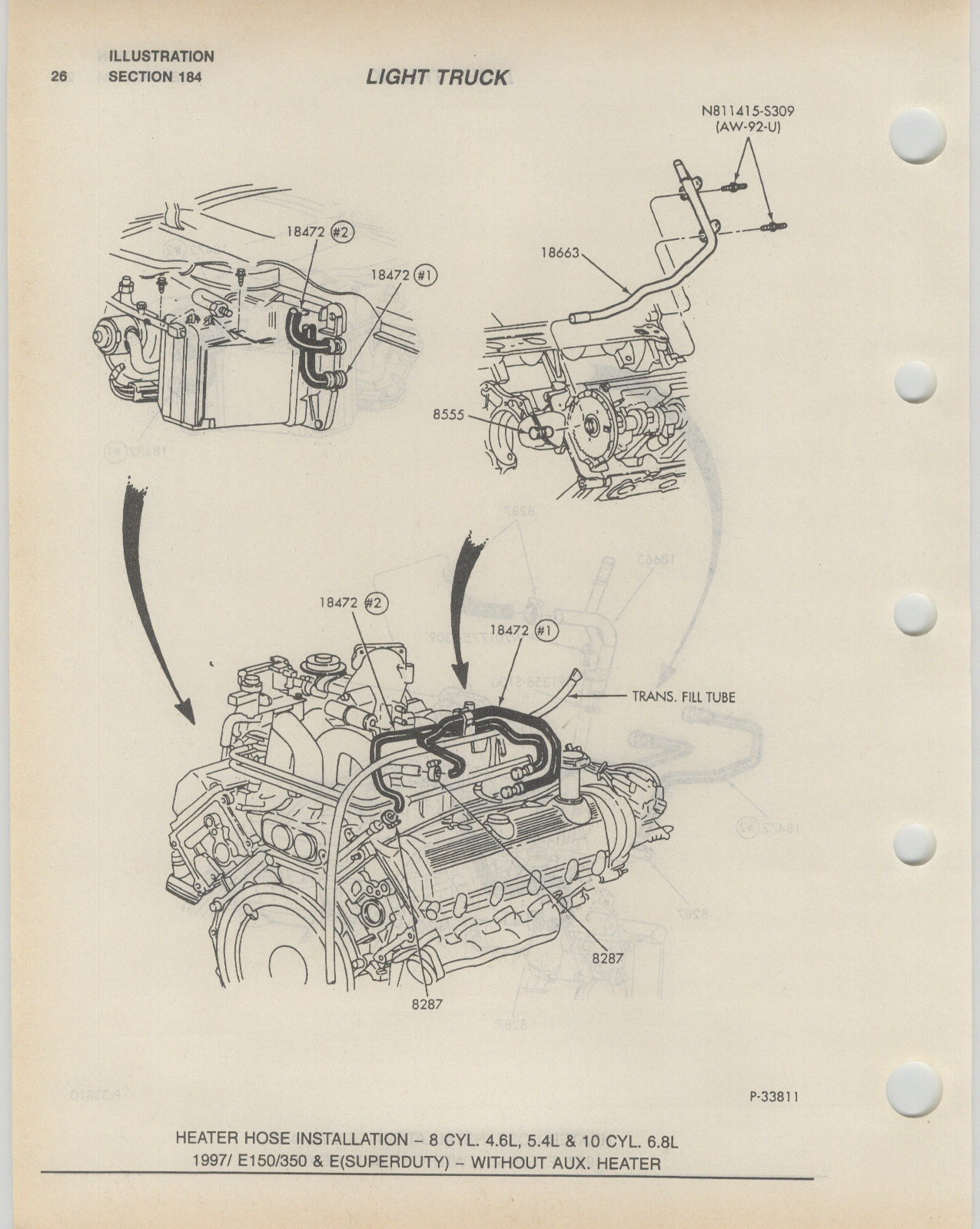 26 ILLUSTRATION
SECTION 184

LIGHT TRUCK

N811415-S309
(AW-92-U)

18472 #2

18472 #1

18663

8555

18472 #2

18472 #1

TRANS. FILL TUBE

8287

8287

P-33811

HEATER HOSE INSTALLATION – 8 CYL. 4.6L, 5.4L & 10 CYL. 6.8L
1997/ E150/350 & E(SUPERDUTY) – WITHOUT AUX. HEATER