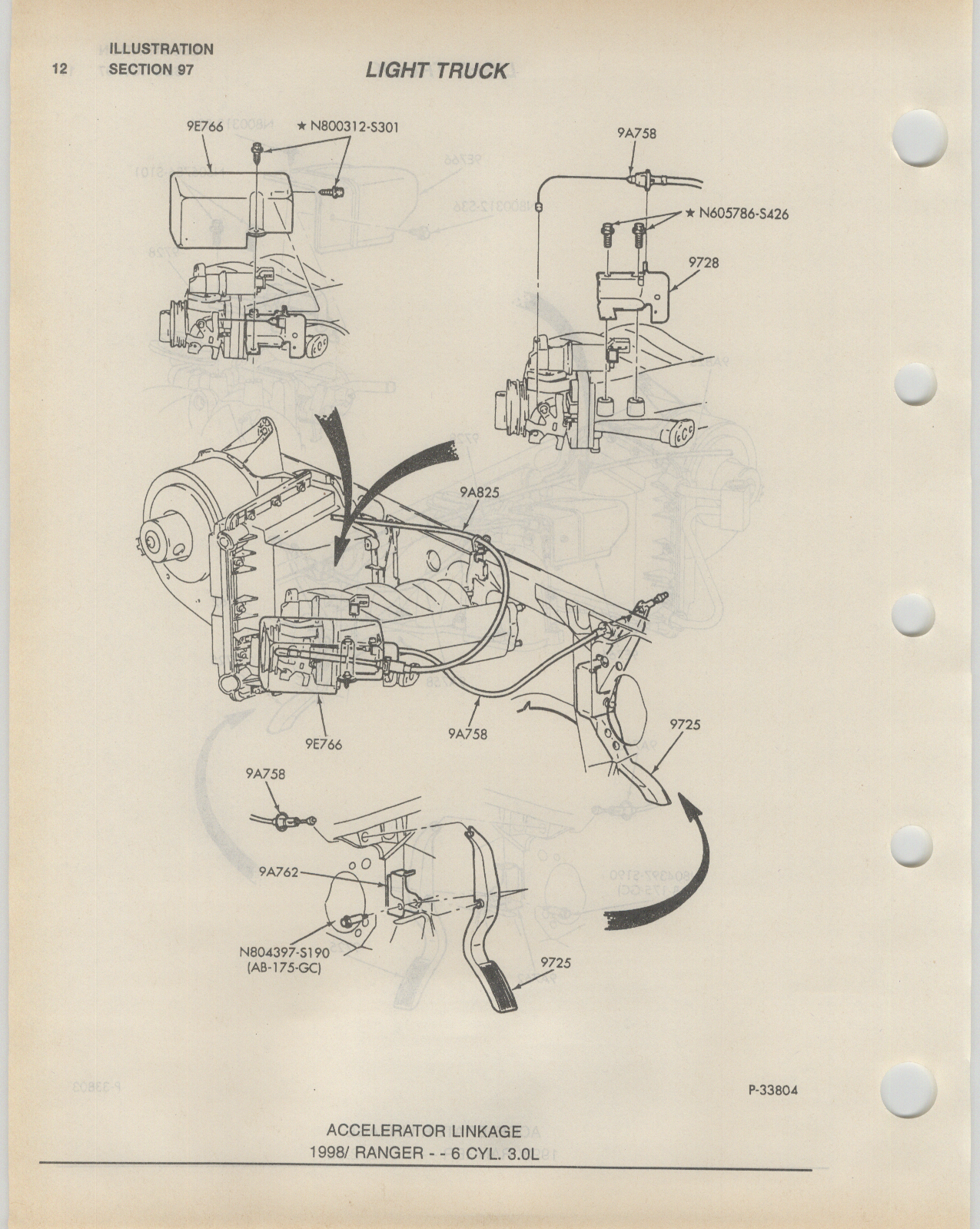 12 ILLUSTRATION SECTION 97

LIGHT TRUCK

9E766
★ N800312-S301

9A758
★ N605786-S426
9728

9A825

9E766
9A758
9725

9A758
9A762
N804397-S190 (AB-175-GC)
9725

P-33804

ACCELERATOR LINKAGE
1998/ RANGER - - 6 CYL. 3.0L