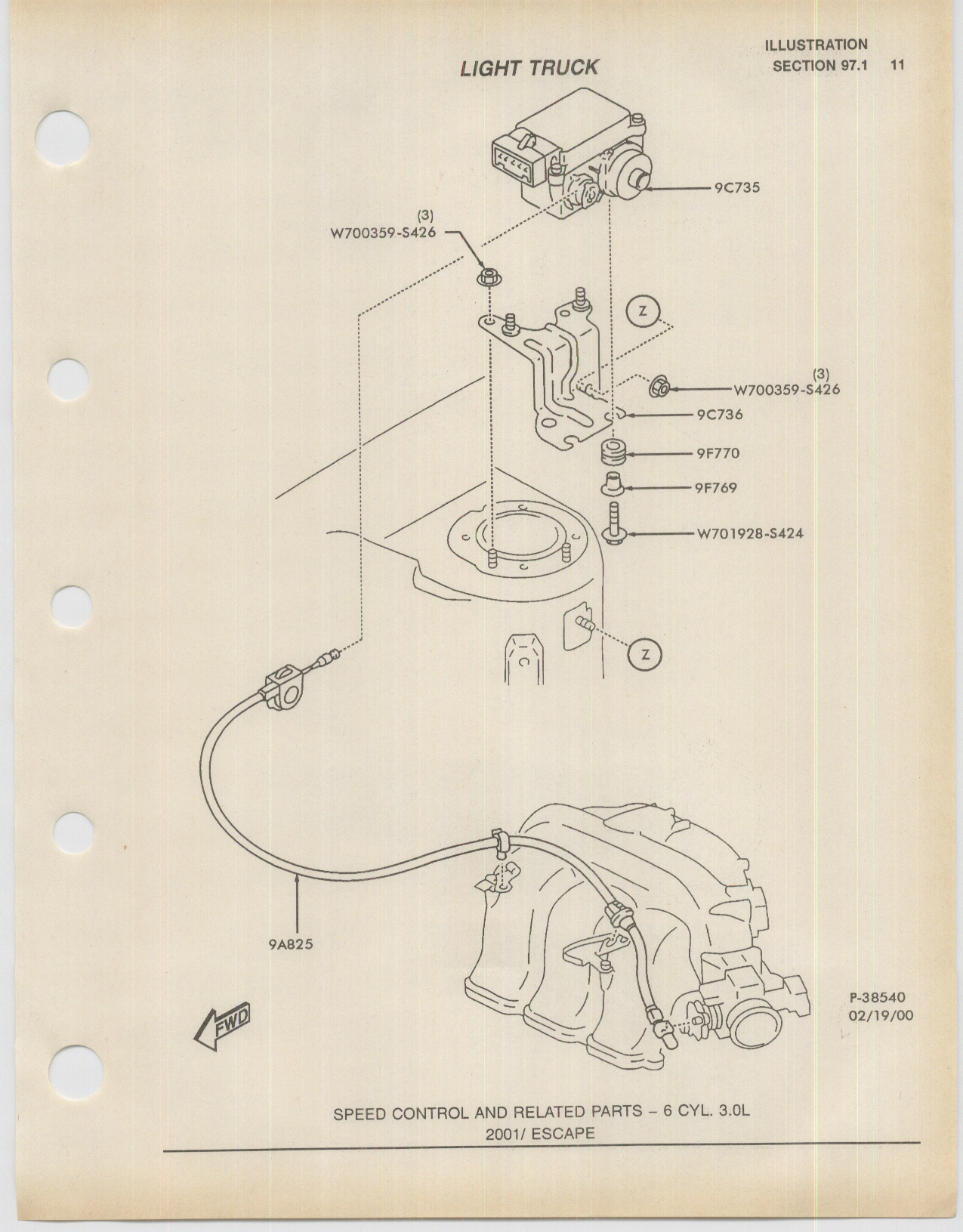 LIGHT TRUCK

ILLUSTRATION
SECTION 97.1 11

9C735

(3)
W700359-S426

Z

(3)
W700359-S426

9C736

9F770

9F769

W701928-S424

Z

9A825

FWD

P-38540
02/19/00

SPEED CONTROL AND RELATED PARTS – 6 CYL. 3.0L
2001/ ESCAPE