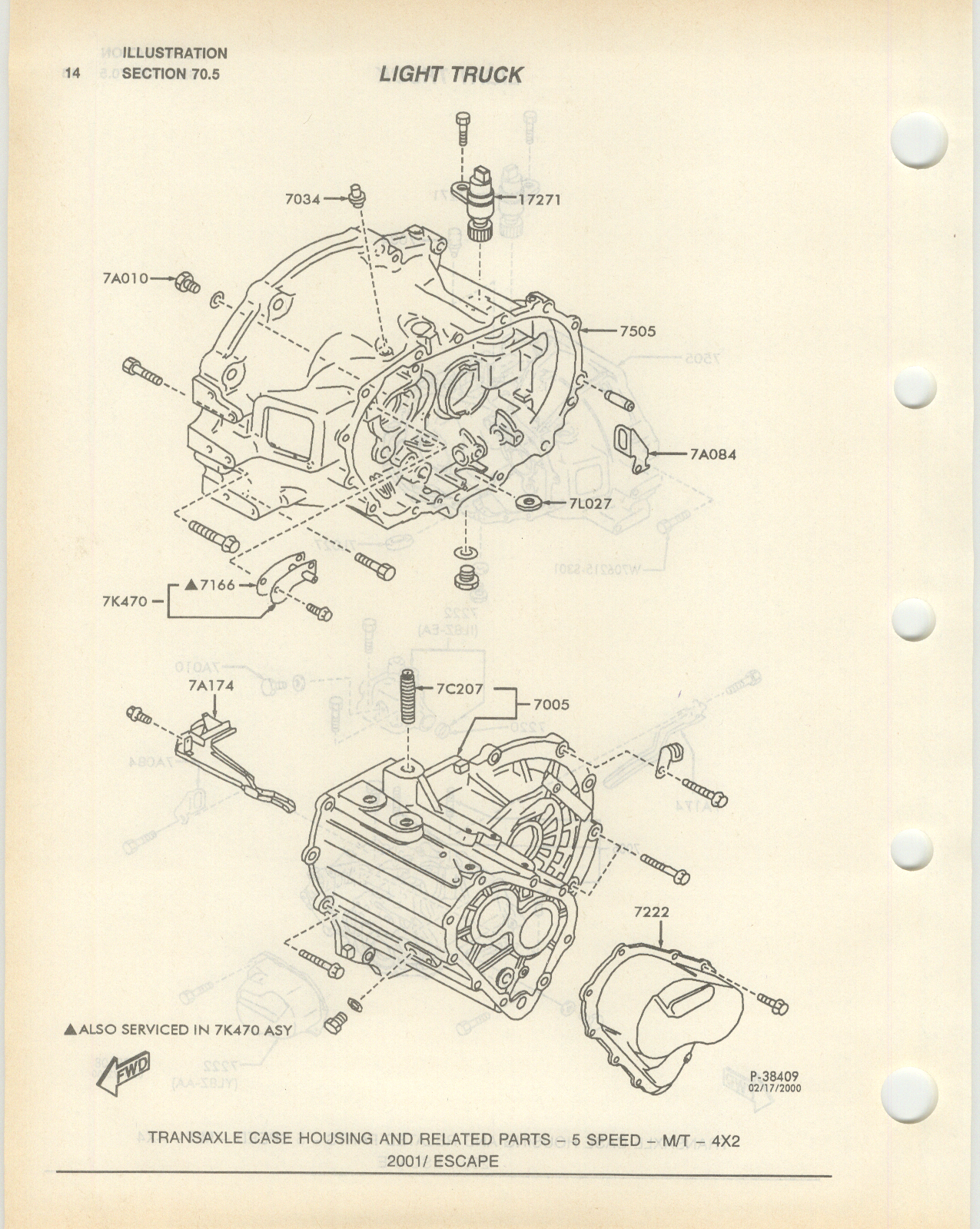 14 ILLUSTRATION
SECTION 70.5

LIGHT TRUCK

7034
17271
7A010
7505
7A084
7L027
7K470
▲7166
7A174
7C207
7005
7222

▲ALSO SERVICED IN 7K470 ASY

FWD

P-38409
02/17/2000

TRANSAXLE CASE HOUSING AND RELATED PARTS – 5 SPEED – M/T – 4X2
2001/ ESCAPE