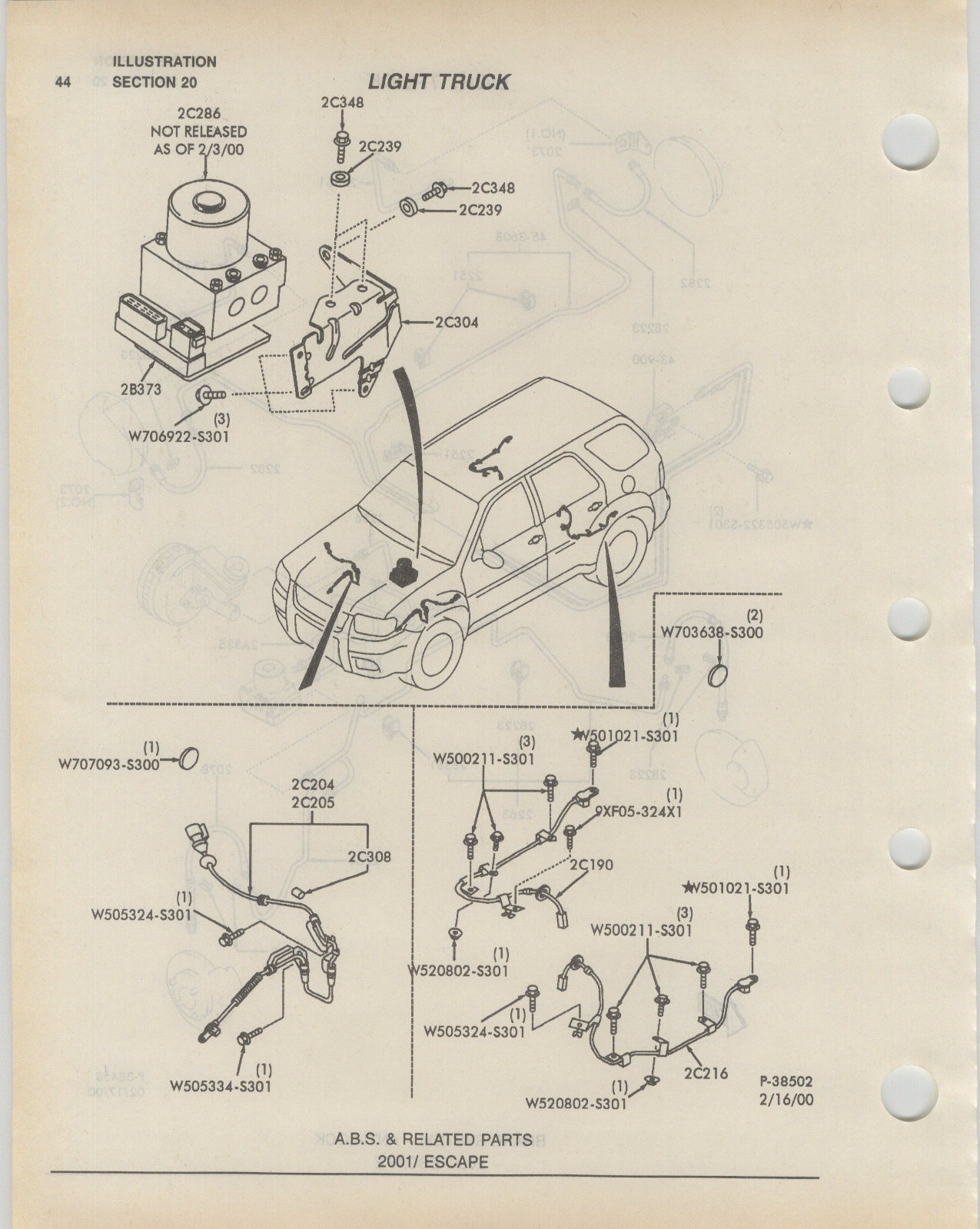 44 ILLUSTRATION
SECTION 20

LIGHT TRUCK

2C286
NOT RELEASED
AS OF 2/3/00

2C348
2C239
2C348
2C239
2C304
2B373
(3)
W706922-S301

(2)
W703638-S300

(1)
W707093-S300

2C204
2C205
2C308
(1)
W505324-S301
(1)
W505334-S301

(3)
W500211-S301
(1)
★W501021-S301
(1)
9XF05-324X1
2C190
(1)
W520802-S301

(1)
★W501021-S301
(3)
W500211-S301
(1)
W505324-S301
2C216
(1)
W520802-S301

P-38502
2/16/00

A.B.S. & RELATED PARTS
2001/ ESCAPE